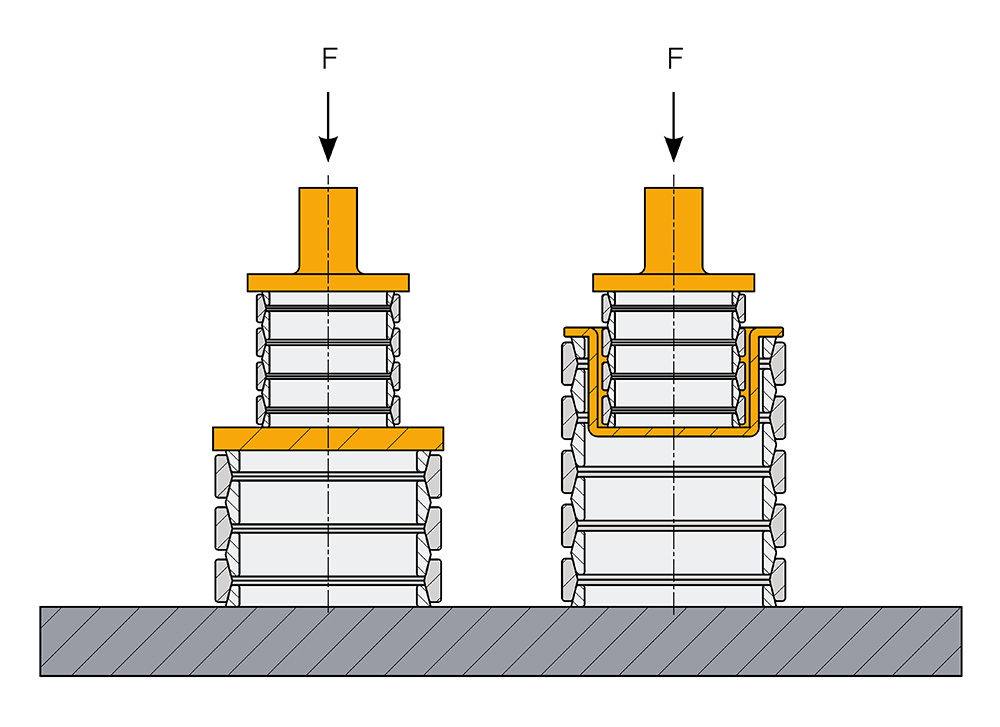 F

F