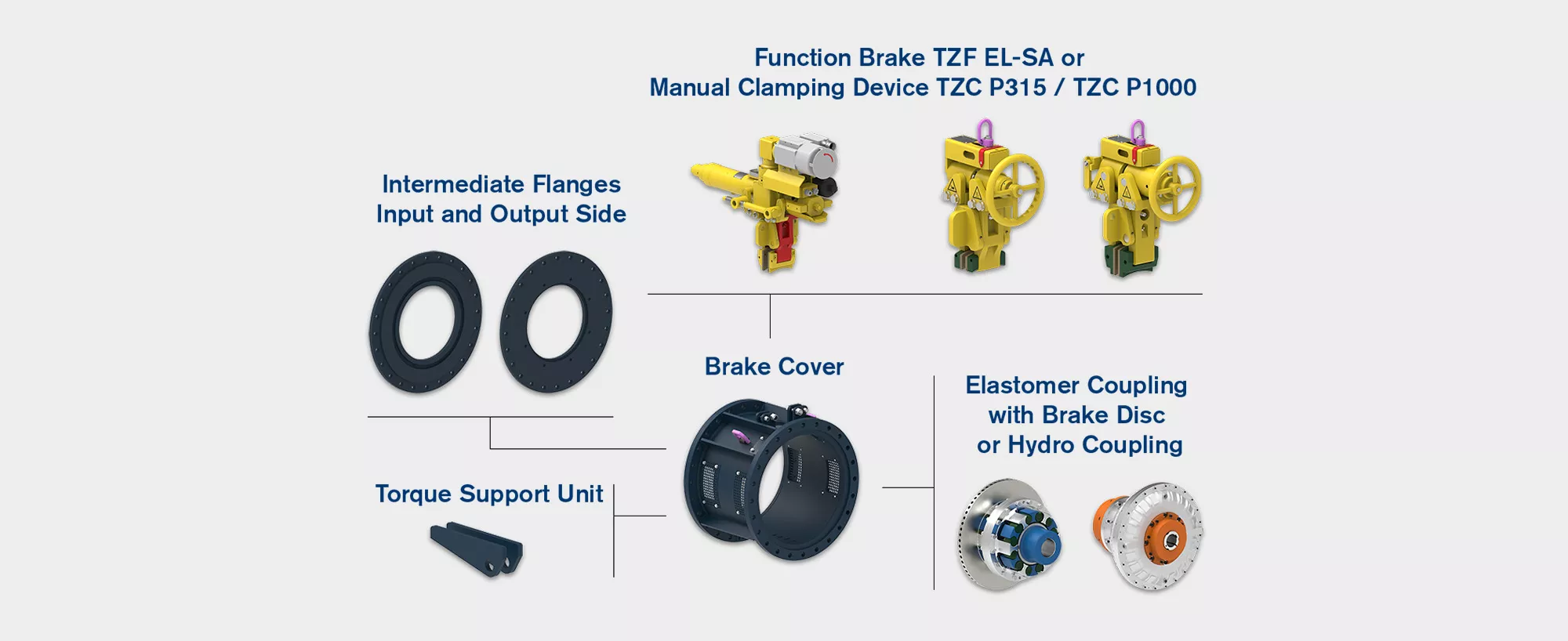 Function Brake TZF EL-SA or
Manual Clamping Device TZC P315 / TZC P1000

Intermediate Flanges
Input and Output Side

Brake Cover

Elastomer Coupling
with Brake Disc
or Hydro Coupling

Torque Support Unit